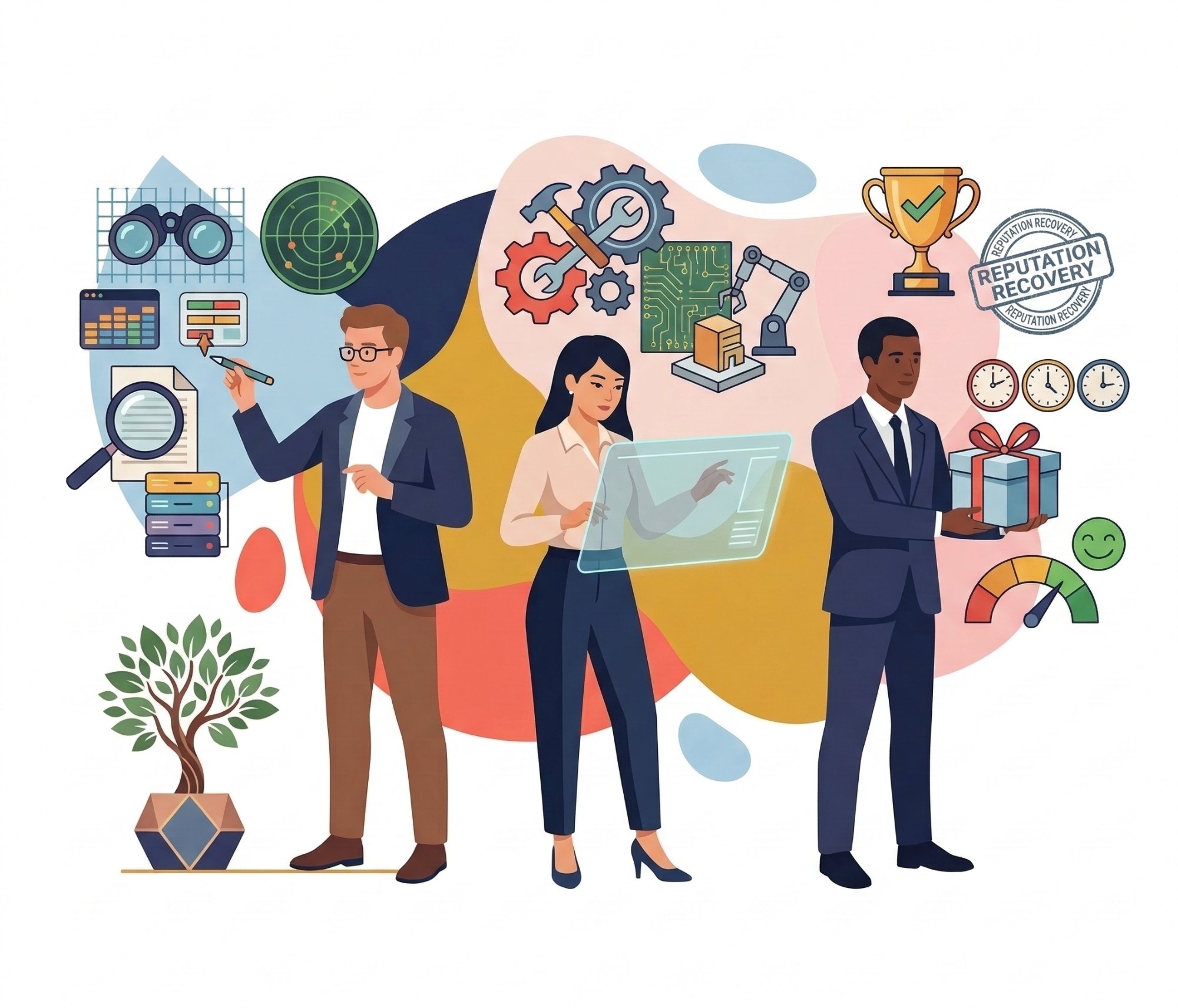 REPUTATION RECOVERY
REPUTATION RECOVERY
REPUTATION RECOVERY